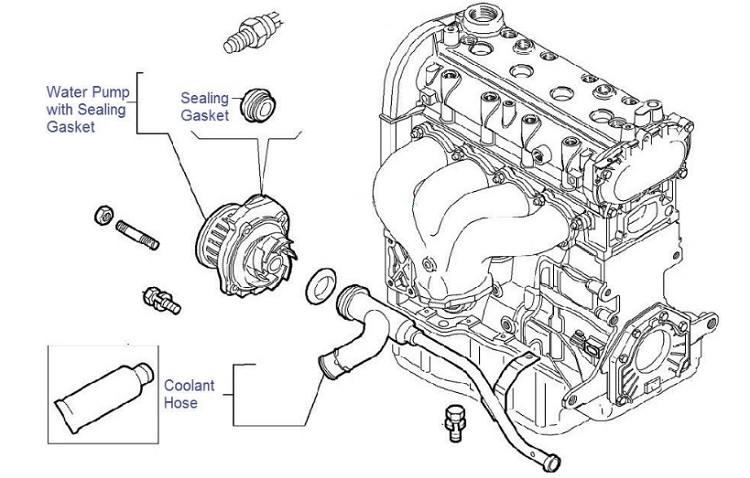 Water Pump with Sealing Gasket

Sealing Gasket

Coolant Hose